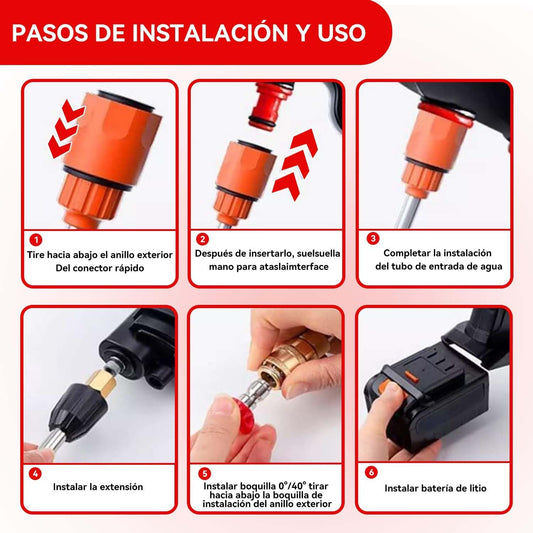 PASOS DE INSTALACIÓN Y USO

1
Tire hacia abajo el anillo exterior Del conector rápido

2
Después de insertarlo, suelsuella mano para ataslaimterface

3
Completar la instalación del tubo de entrada de agua

4
Instalar la extensión

5
Instalar boquilla 0°/40° tirar hacia abajo la boquilla de instalación del anillo exterior

6
Instalar batería de litio