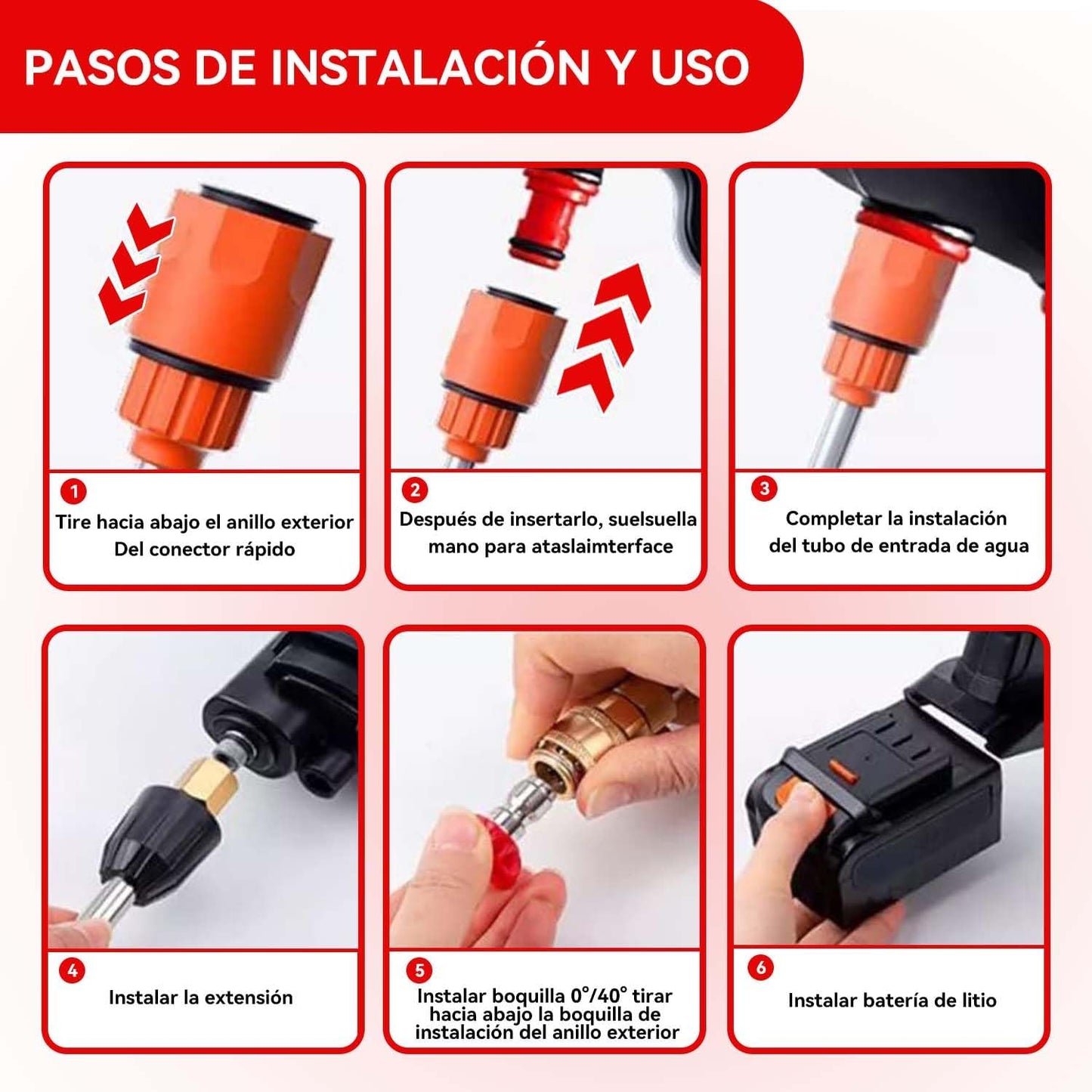 PASOS DE INSTALACIÓN Y USO

1
Tire hacia abajo el anillo exterior Del conector rápido

2
Después de insertarlo, suelsuella mano para ataslaimterface

3
Completar la instalación del tubo de entrada de agua

4
Instalar la extensión

5
Instalar boquilla 0°/40° tirar hacia abajo la boquilla de instalación del anillo exterior

6
Instalar batería de litio